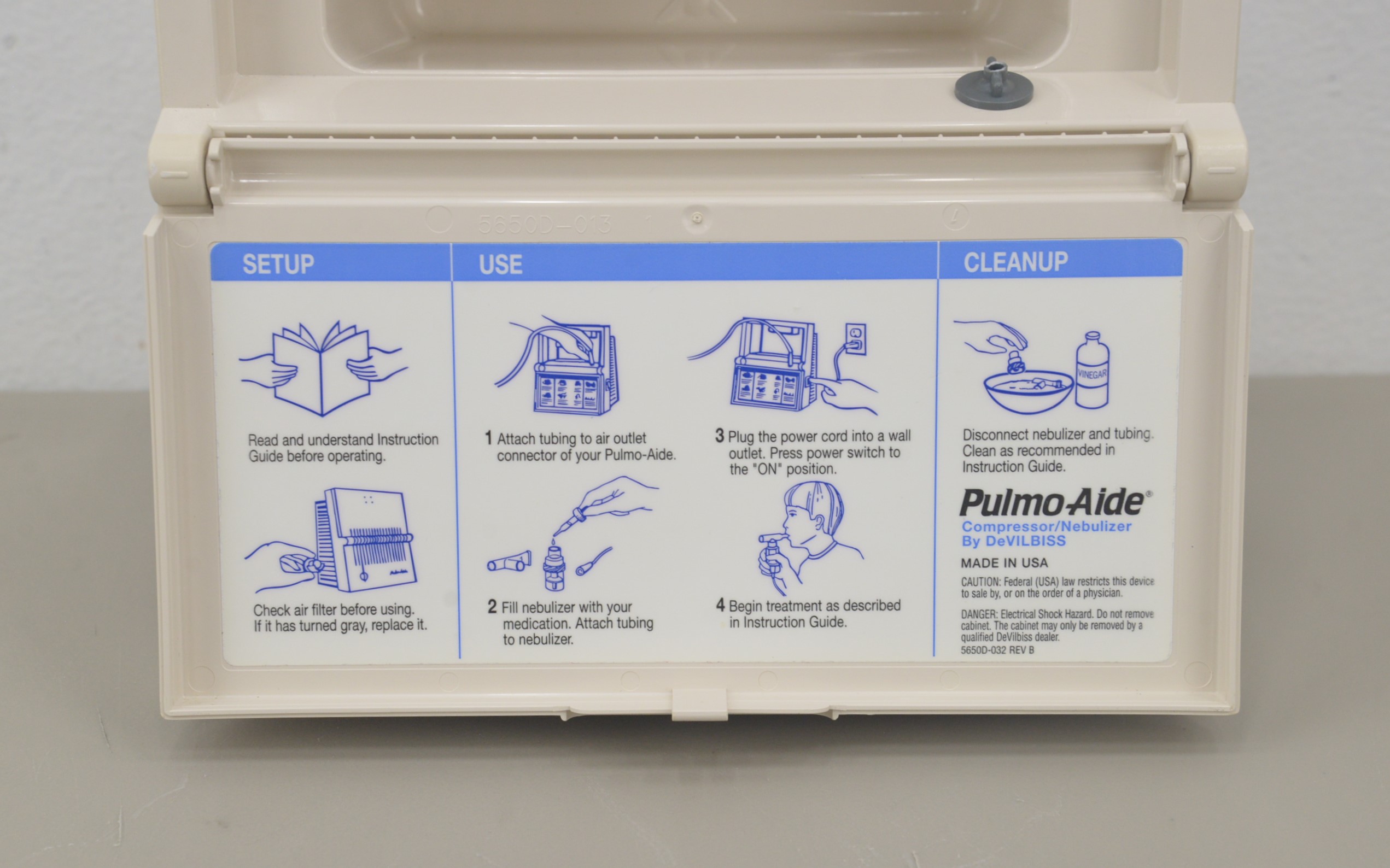 5650D-013

SETUP

Read and understand Instruction Guide before operating.

Check air filter before using. If it has turned gray, replace it.

USE

1 Attach tubing to air outlet connector of your Pulmo-Aide.

2 Fill nebulizer with your medication. Attach tubing to nebulizer.

3 Plug the power cord into a wall outlet. Press power switch to the "ON" position.

4 Begin treatment as described in Instruction Guide.

CLEANUP

VINEGAR

Disconnect nebulizer and tubing. Clean as recommended in Instruction Guide.

Pulmo-Aide®
Compressor/Nebulizer
By DeVILBISS

MADE IN USA

CAUTION: Federal (USA) law restricts this device to sale by, or on the order of a physician.

DANGER: Electrical Shock Hazard. Do not remove cabinet. The cabinet may only be removed by a qualified DeVilbiss dealer.
5650D-032 REV B